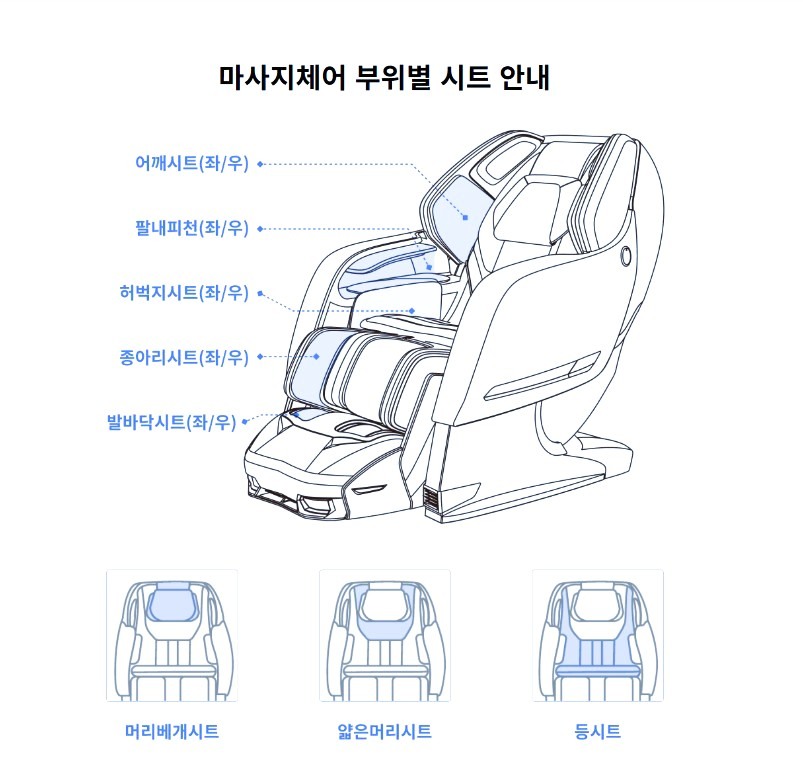 마사지체어 부위별 시트 안내

어깨시트(좌/우)

팔내피천(좌/우)

허벅지시트(좌/우)

종아리시트(좌/우)

발바닥시트(좌/우)

머리베개시트

얇은머리시트

등시트